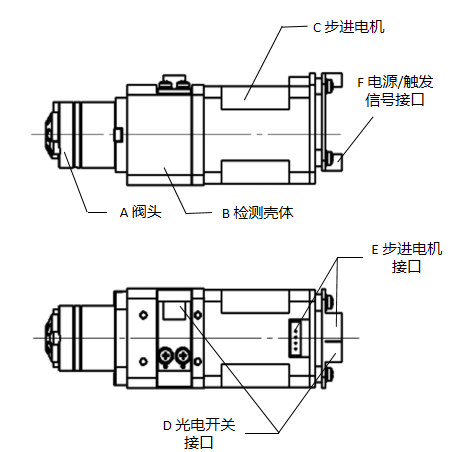 C 步进电机

F 电源/触发信号接口

A 阀头

B 检测壳体

E 步进电机接口

D 光电开关接口